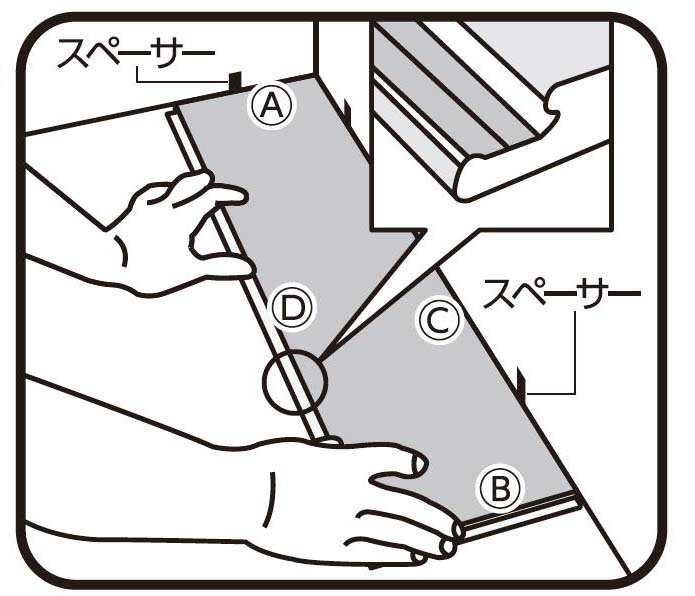 スペーサー

Ⓐ

Ⓓ

Ⓒ

スペーサー

Ⓑ